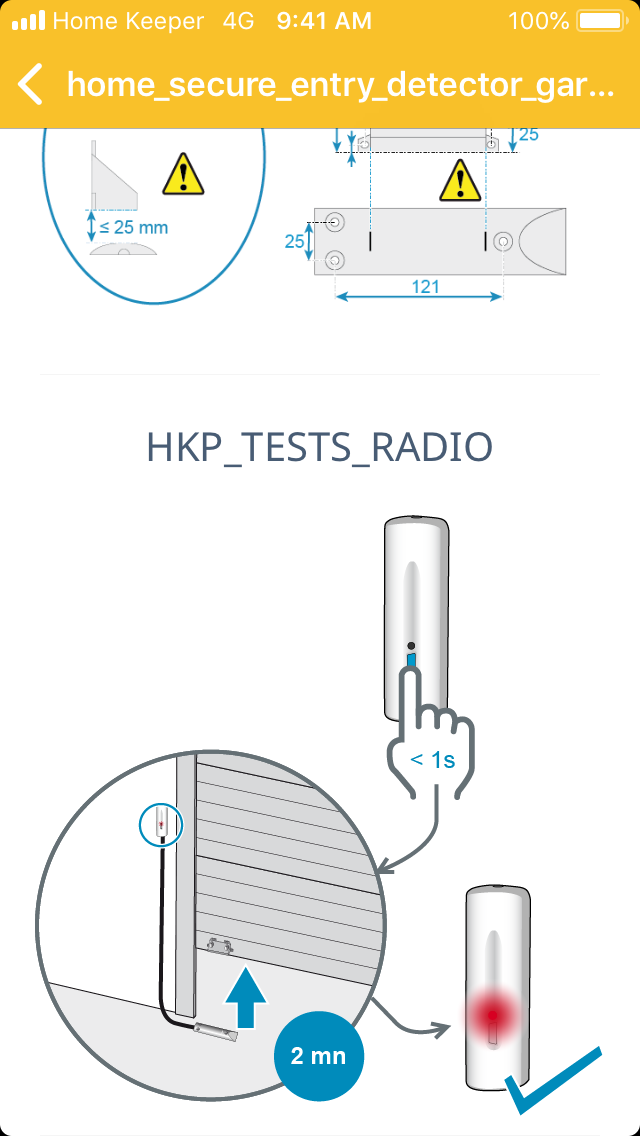 Home Keeper 4G 9:41 AM 100%

home_secure_entry_detector_gar...

≤ 25 mm

25

25

121

HKP_TESTS_RADIO

< 1s

2 mn